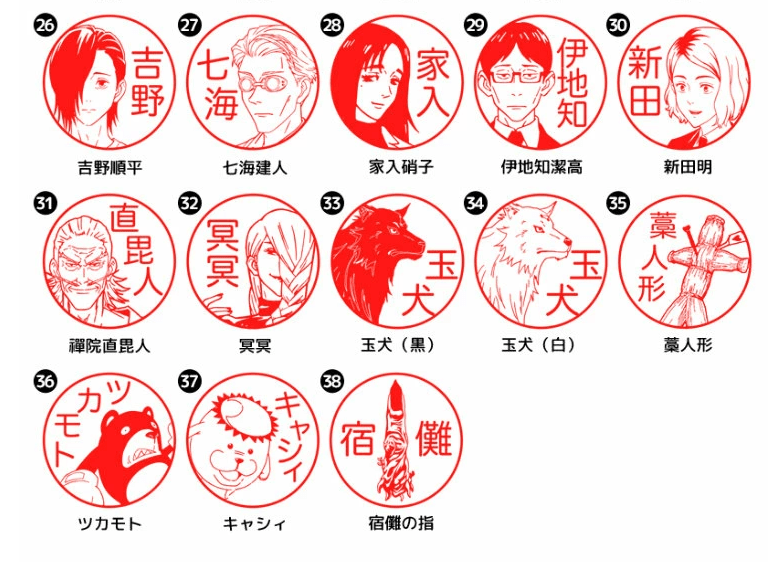 26
吉野
吉野順平

27
七海
七海建人

28
家入
家入硝子

29
伊地知
伊地知潔高

30
新田
新田明

31
直毘人
禪院直毘人

32
冥冥
冥冥

33
玉犬
玉犬（黒）

34
玉犬
玉犬（白）

35
藁人形
藁人形

36
ツカモト
ツカモト

37
キャシィ
キャシィ

38
宿儺
宿儺の指